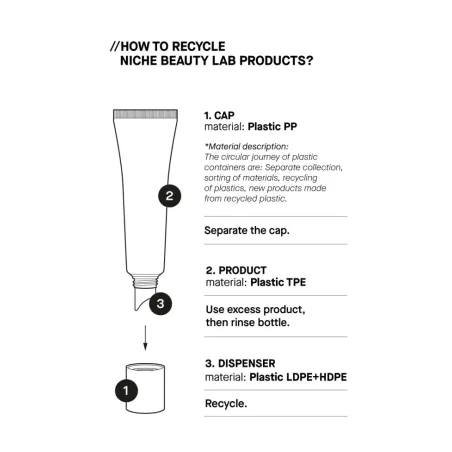 //HOW TO RECYCLE
NICHE BEAUTY LAB PRODUCTS?

2

3

1

1. CAP
material: Plastic PP

*Material description:
The circular journey of plastic containers are: Separate collection, sorting of materials, recycling of plastics, new products made from recycled plastic.

Separate the cap.

2. PRODUCT
material: Plastic TPE

Use excess product, then rinse bottle.

3. DISPENSER
material: Plastic LDPE+HDPE

Recycle.